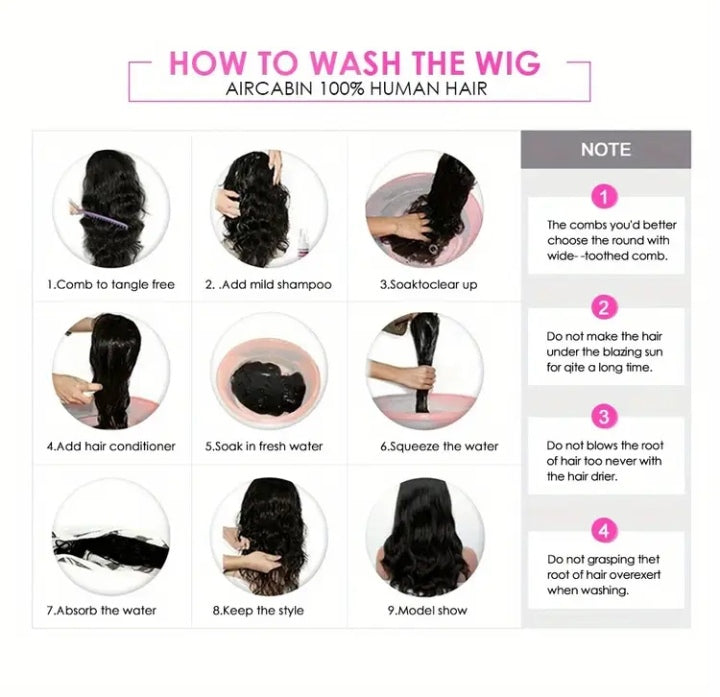 HOW TO WASH THE WIG
AIRCABIN 100% HUMAN HAIR

1.Comb to tangle free

2. .Add mild shampoo

3.Soaktoclear up

4.Add hair conditioner

5.Soak in fresh water

6.Squeeze the water

7.Absorb the water

8.Keep the style

9.Model show

NOTE

1
The combs you'd better choose the round with wide- -toothed comb.

2
Do not make the hair under the blazing sun for qite a long time.

3
Do not blows the root of hair too never with the hair drier.

4
Do not grasping thet root of hair overexert when washing.